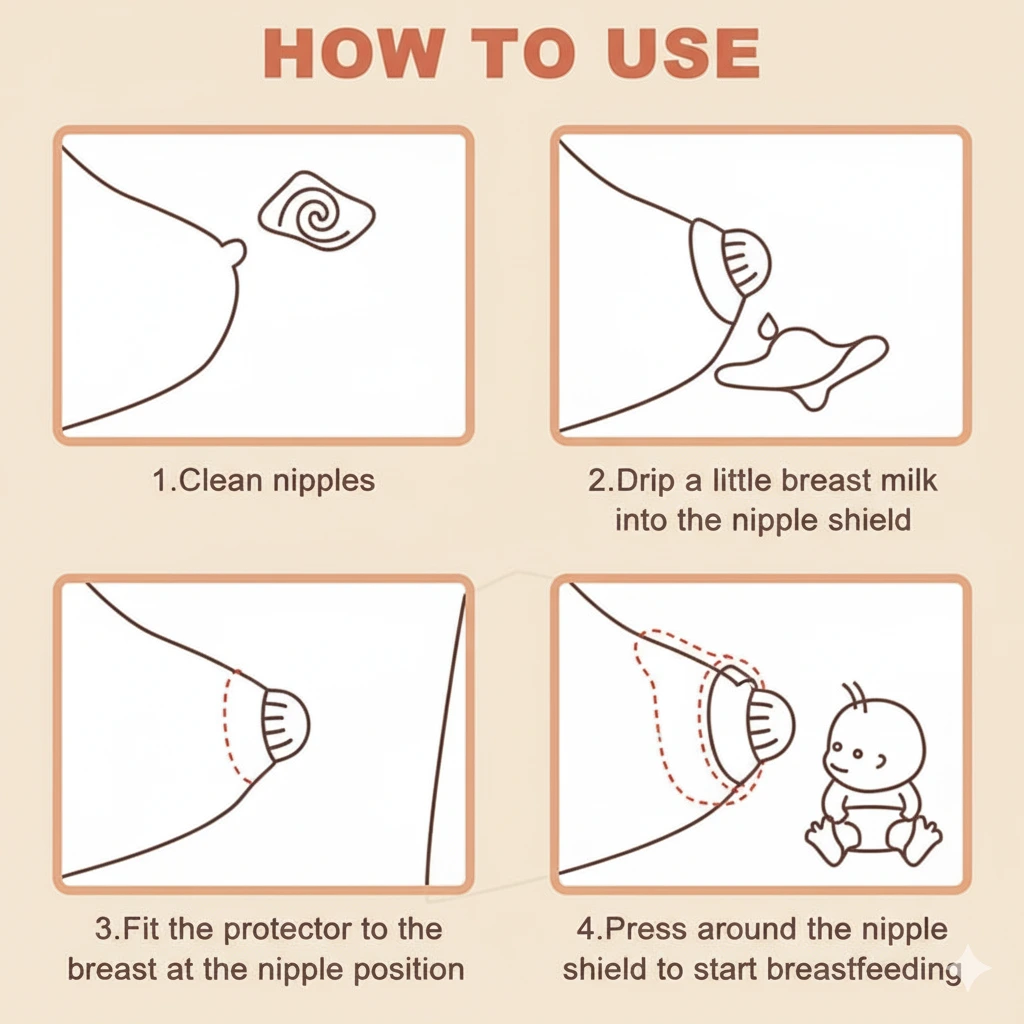 HOW TO USE

1.Clean nipples

2.Drip a little breast milk into the nipple shield

3.Fit the protector to the breast at the nipple position

4.Press around the nipple shield to start breastfeeding